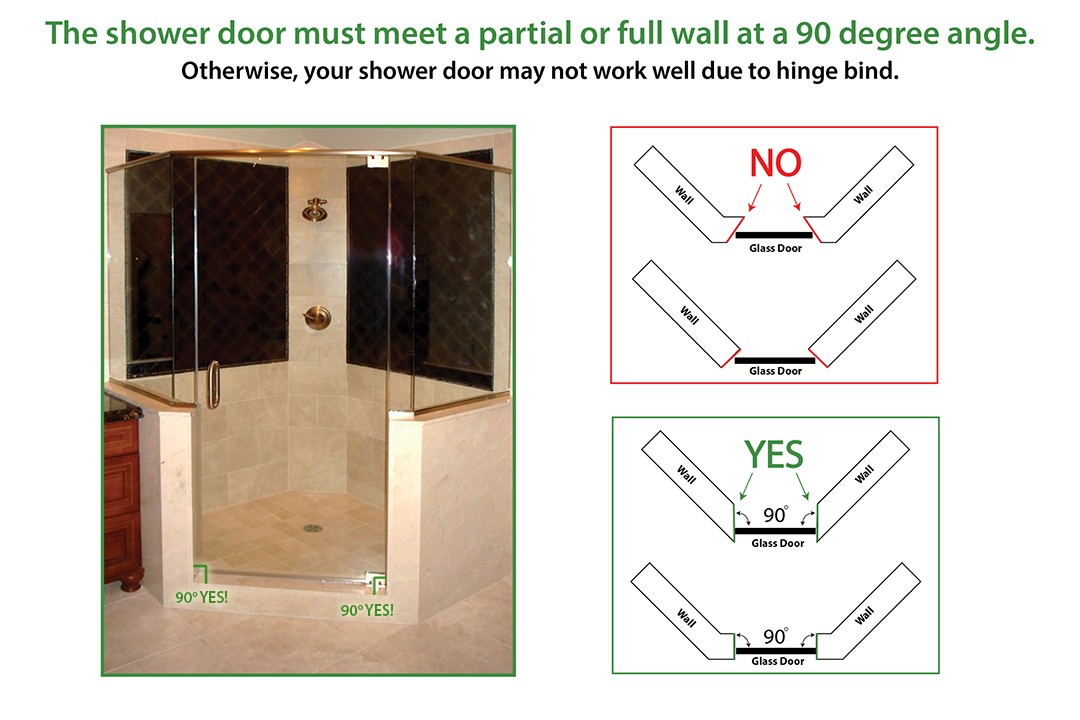 The shower door must meet a partial or full wall at a 90 degree angle.
Otherwise, your shower door may not work well due to hinge bind.

90° YES!
90° YES!

NO
Wall
Wall
Glass Door
Wall
Wall
Glass Door

YES
Wall
Wall
90°
Glass Door
Wall
Wall
90°
Glass Door